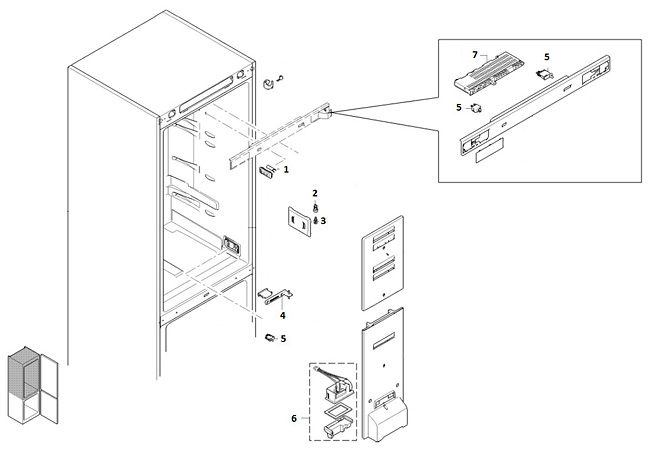 7
5
5
1
2
3
4
5
6